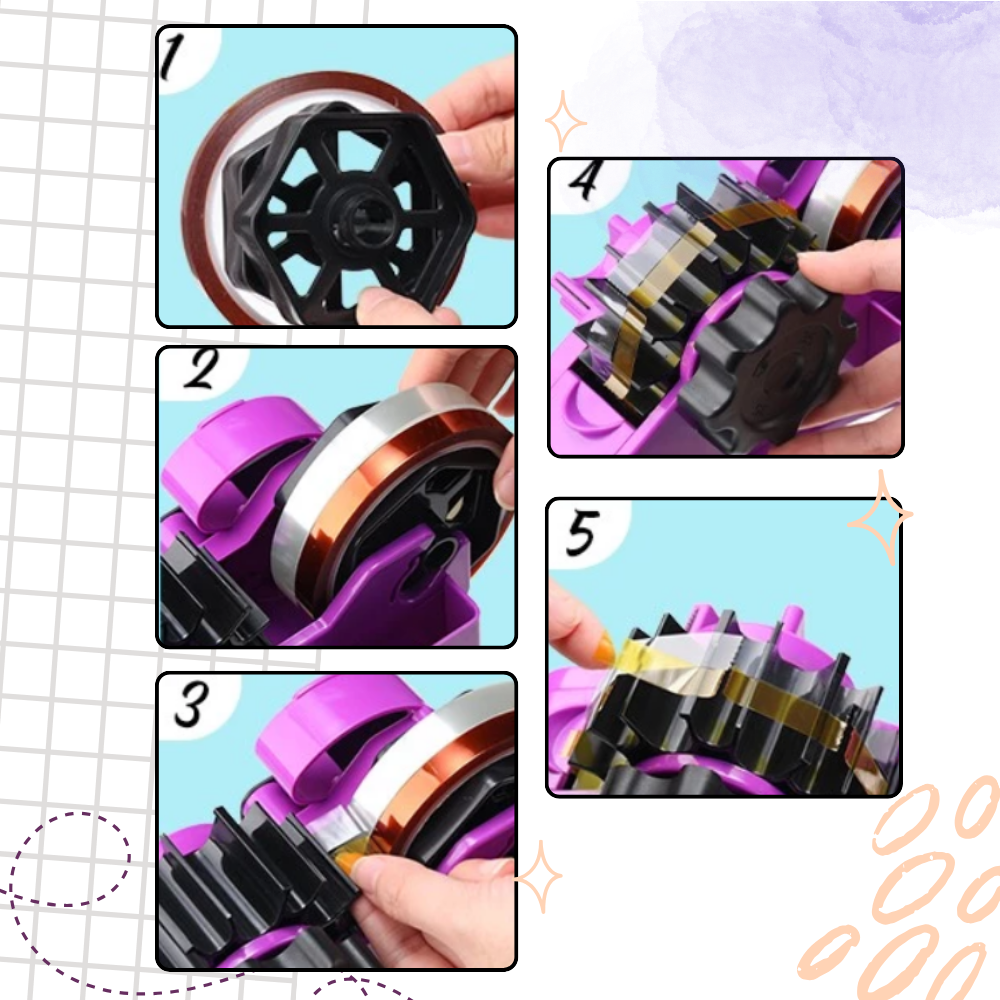 1
2
3
4
5